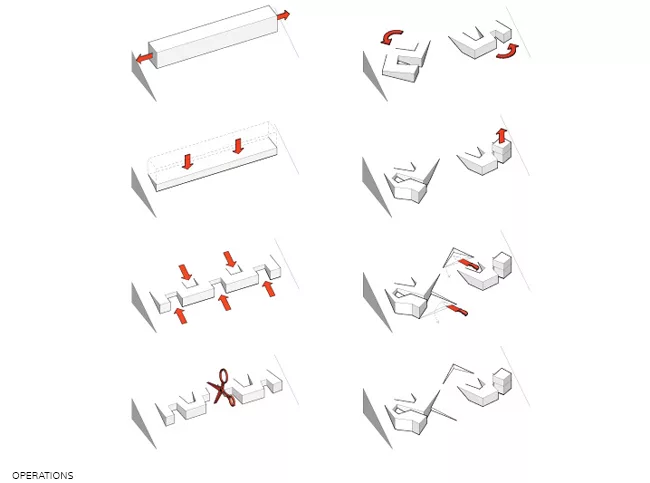 OPERATIONS